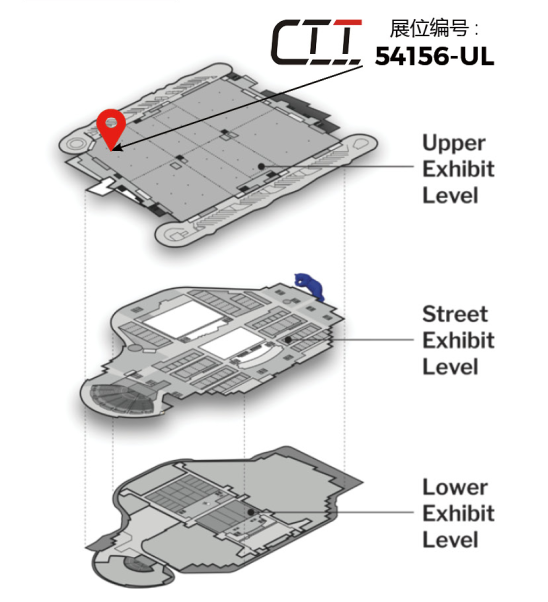 CTT 展位编号：
54156-UL

Upper Exhibit Level

Street Exhibit Level

Lower Exhibit Level